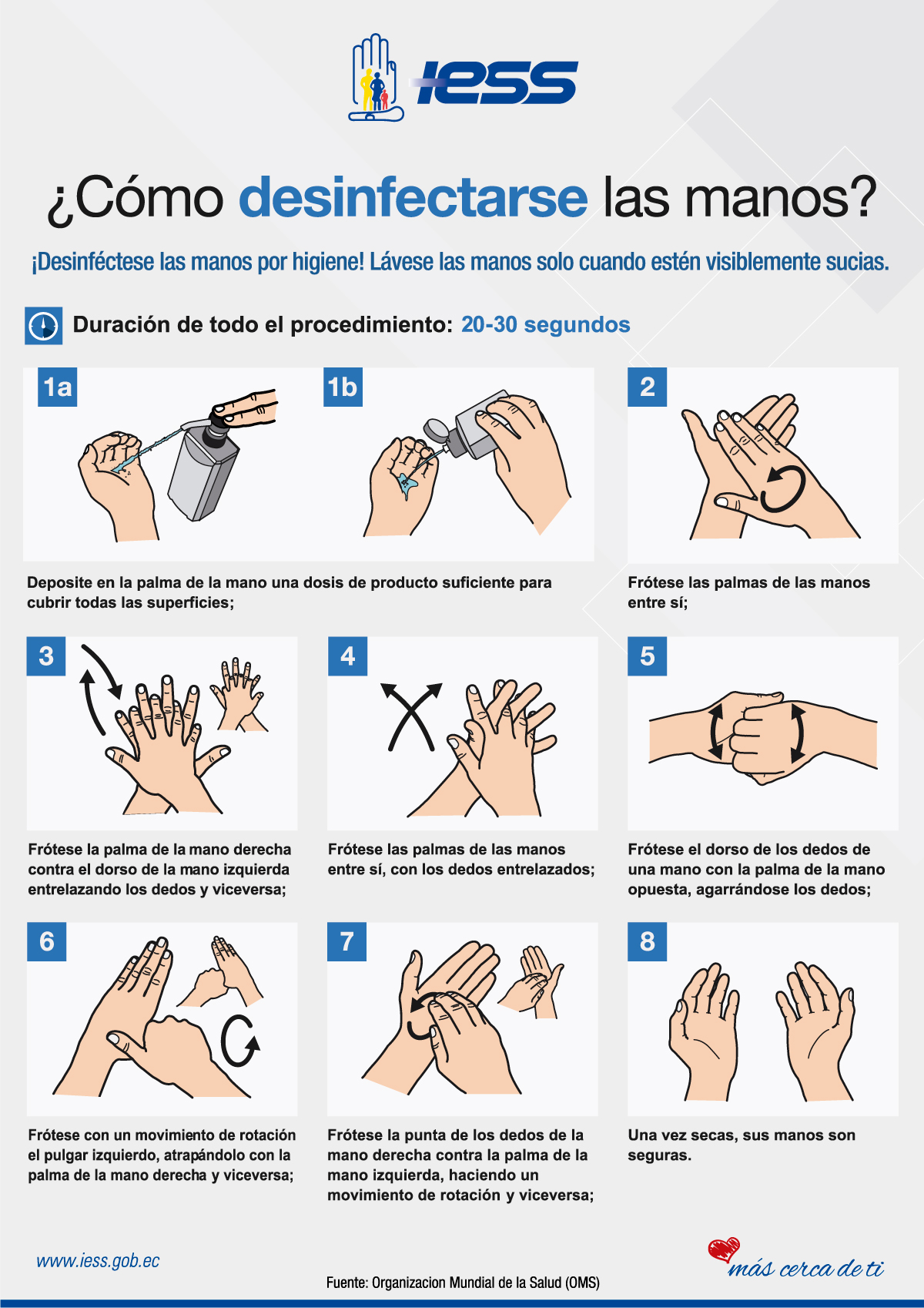 IESS

¿Cómo desinfectarse las manos?

¡Desinféctese las manos por higiene! Lávese las manos solo cuando estén visiblemente sucias.

Duración de todo el procedimiento: 20-30 segundos

1a

1b

Deposite en la palma de la mano una dosis de producto suficiente para cubrir todas las superficies;

2

Frótese las palmas de las manos entre sí;

3

Frótese la palma de la mano derecha contra el dorso de la mano izquierda entrelazando los dedos y viceversa;

4

Frótese las palmas de las manos entre sí, con los dedos entrelazados;

5

Frótese el dorso de los dedos de una mano con la palma de la mano opuesta, agarrándose los dedos;

6

Frótese con un movimiento de rotación el pulgar izquierdo, atrapándolo con la palma de la mano derecha y viceversa;

7

Frótese la punta de los dedos de la mano derecha contra la palma de la mano izquierda, haciendo un movimiento de rotación y viceversa;

8

Una vez secas, sus manos son seguras.

www.iess.gob.ec

Fuente: Organizacion Mundial de la Salud (OMS)

más cerca de ti